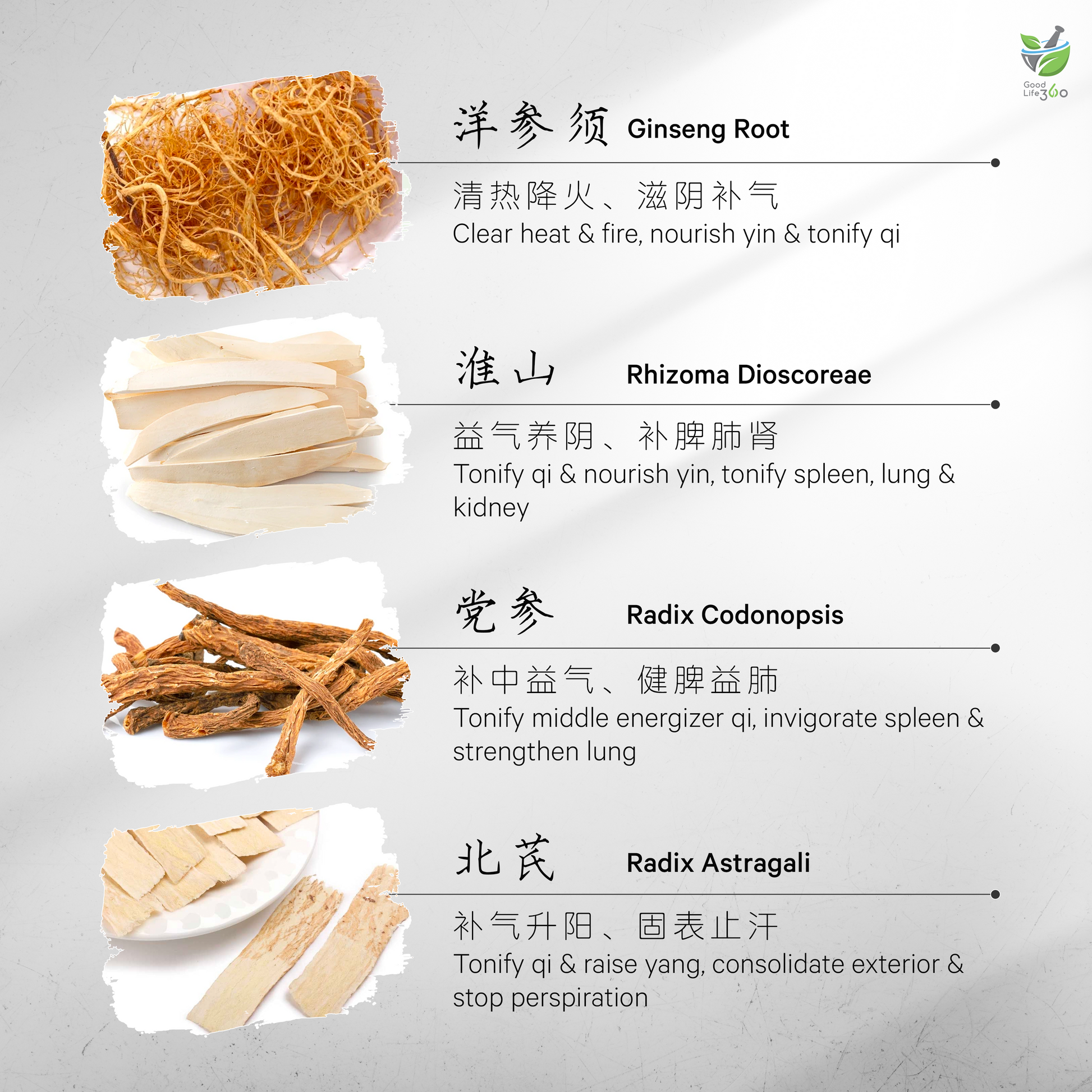 Good Life360

洋参须 Ginseng Root

清热降火、滋阴补气
Clear heat & fire, nourish yin & tonify qi

淮山 Rhizoma Dioscoreae

益气养阴、补脾肺肾
Tonify qi & nourish yin, tonify spleen, lung & kidney

党参 Radix Codonopsis

补中益气、健脾益肺
Tonify middle energizer qi, invigorate spleen & strengthen lung

北芪 Radix Astragali

补气升阳、固表止汗
Tonify qi & raise yang, consolidate exterior & stop perspiration